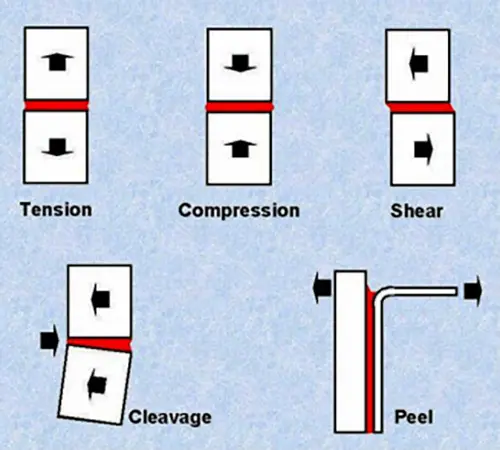 Tension

Compression

Shear

Cleavage

Peel